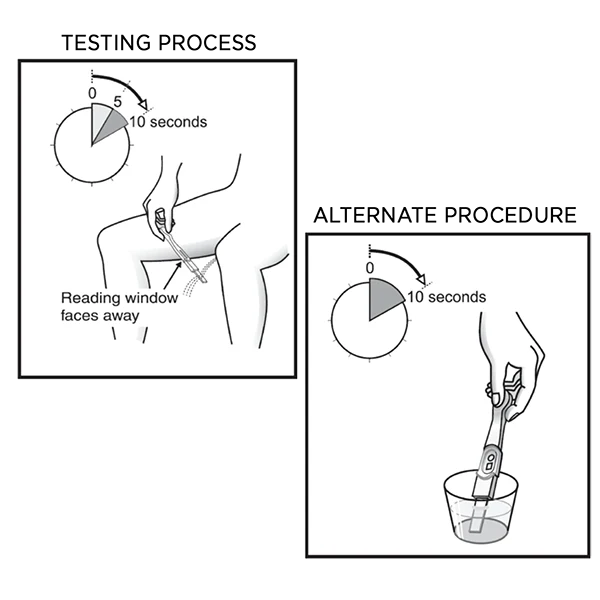 TESTING PROCESS

0
5
10 seconds

Reading window faces away

ALTERNATE PROCEDURE

0
10 seconds